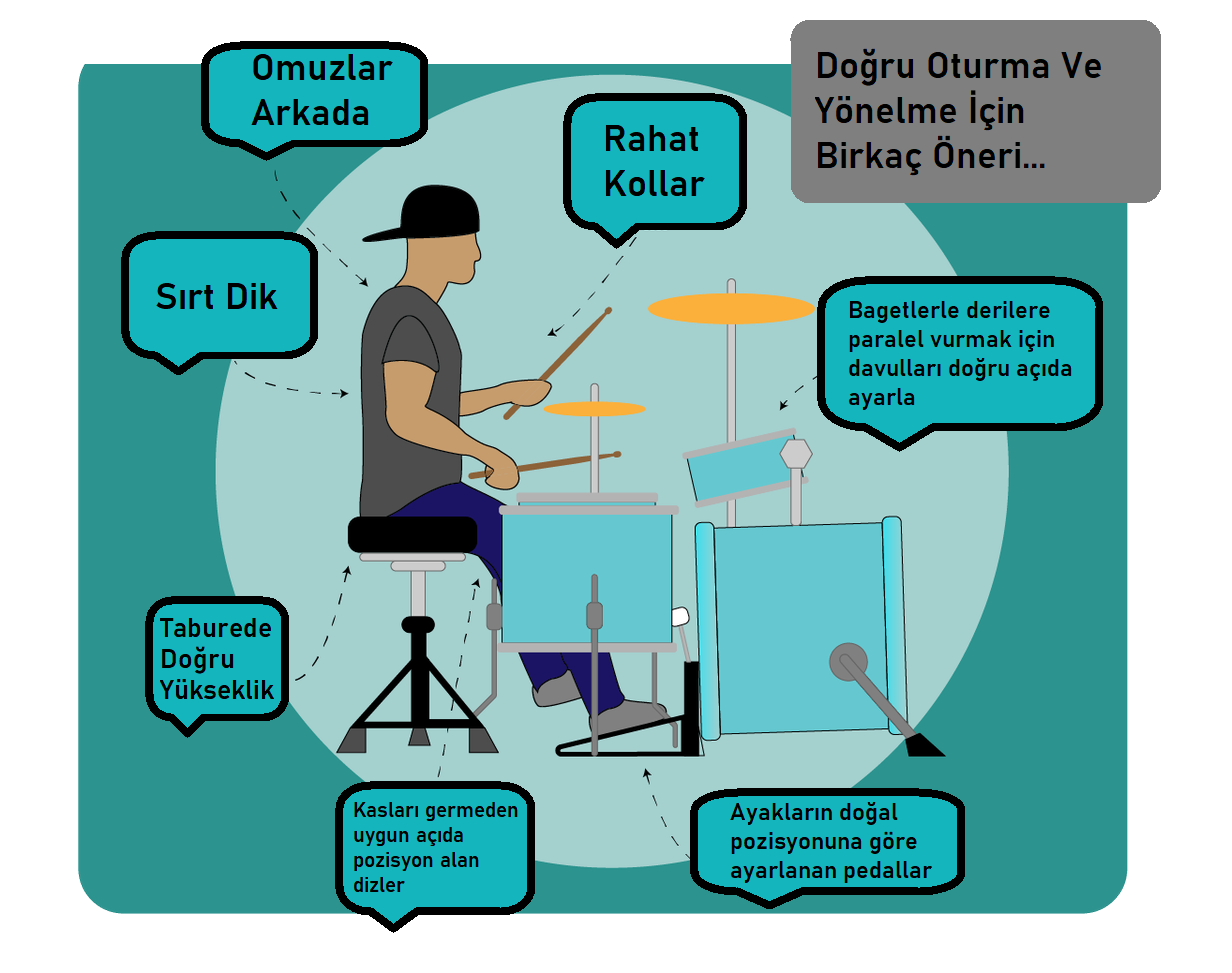 Doğru Oturma Ve Yönelme İçin Birkaç Öneri...

Omuzlar Arkada

Rahat Kollar

Sırt Dik

Bagetlerle derilere paralel vurmak için davulları doğru açıda ayarla

Taburede Doğru Yükseklik

Kasları germeden uygun açıda pozisyon alan dizler

Ayakların doğal pozisyonuna göre ayarlanan pedallar